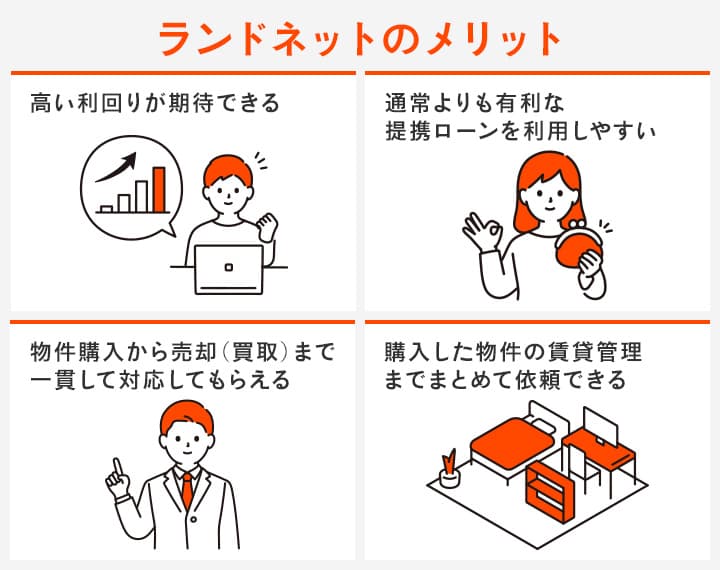 ランドネットのメリット

高い利回りが期待できる

通常よりも有利な提携ローンを利用しやすい

物件購入から売却（買取）まで一貫して対応してもらえる

購入した物件の賃貸管理までまとめて依頼できる