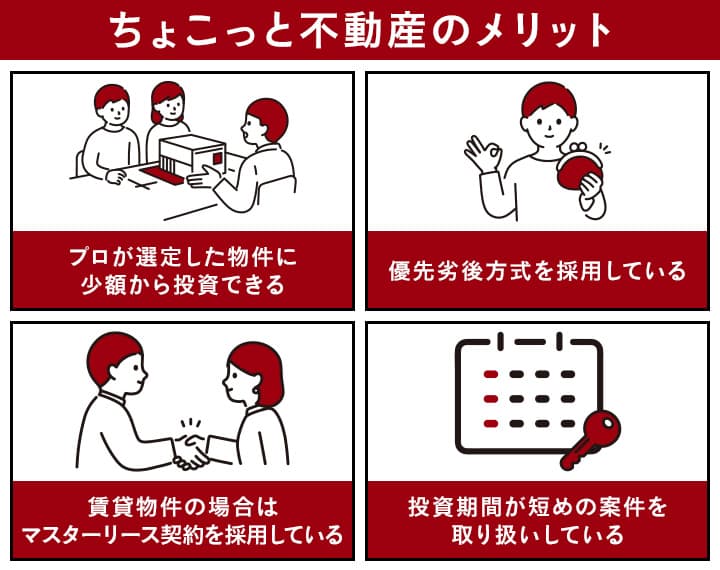 ちょこっと不動産のメリット

プロが選定した物件に少額から投資できる

優先劣後方式を採用している

賃貸物件の場合はマスターリース契約を採用している

投資期間が短めの案件を取り扱いしている