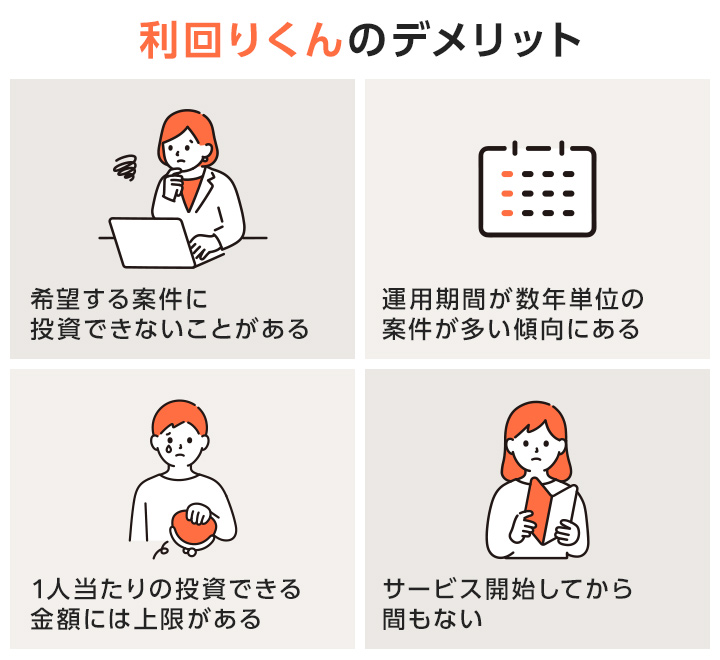 利回りくんのデメリット

希望する案件に投資できないことがある

運用期間が数年単位の案件が多い傾向にある

1人当たりの投資できる金額には上限がある

サービス開始してから間もない