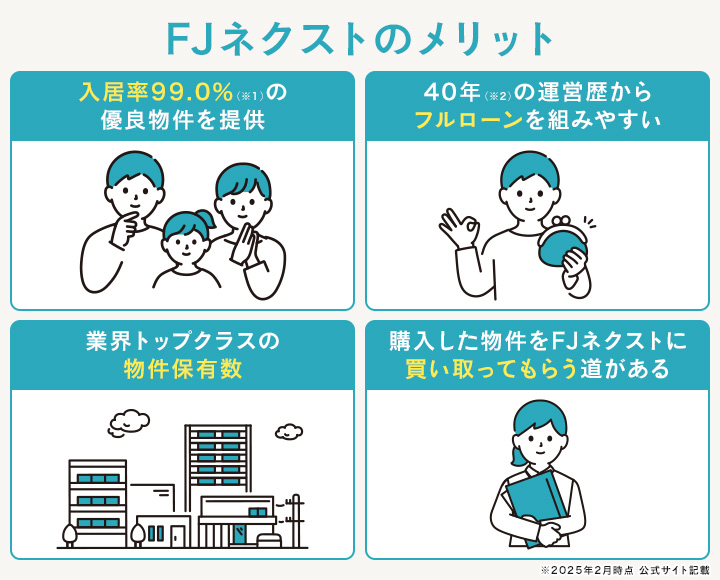 FJネクストのメリット

入居率99.0%(※1)の優良物件を提供

40年(※2)の運営歴からフルローンを組みやすい

業界トップクラスの物件保有数

購入した物件をFJネクストに買い取ってもらう道がある

※2025年2月時点 公式サイト記載